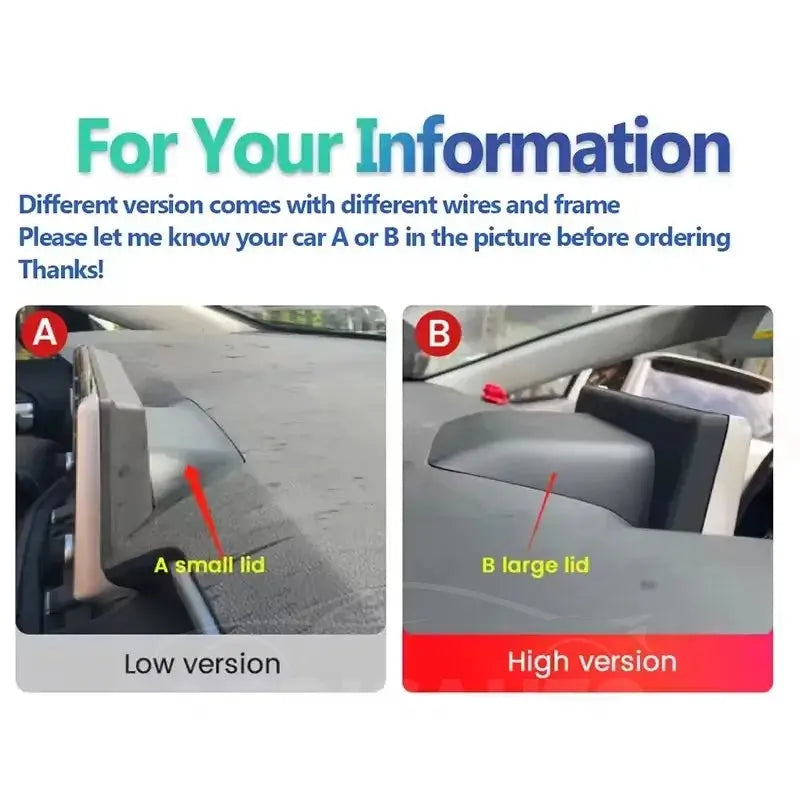 For Your Information

Different version comes with different wires and frame
Please let me know your car A or B in the picture before ordering
Thanks!

A

A small lid

Low version

B

B large lid

High version